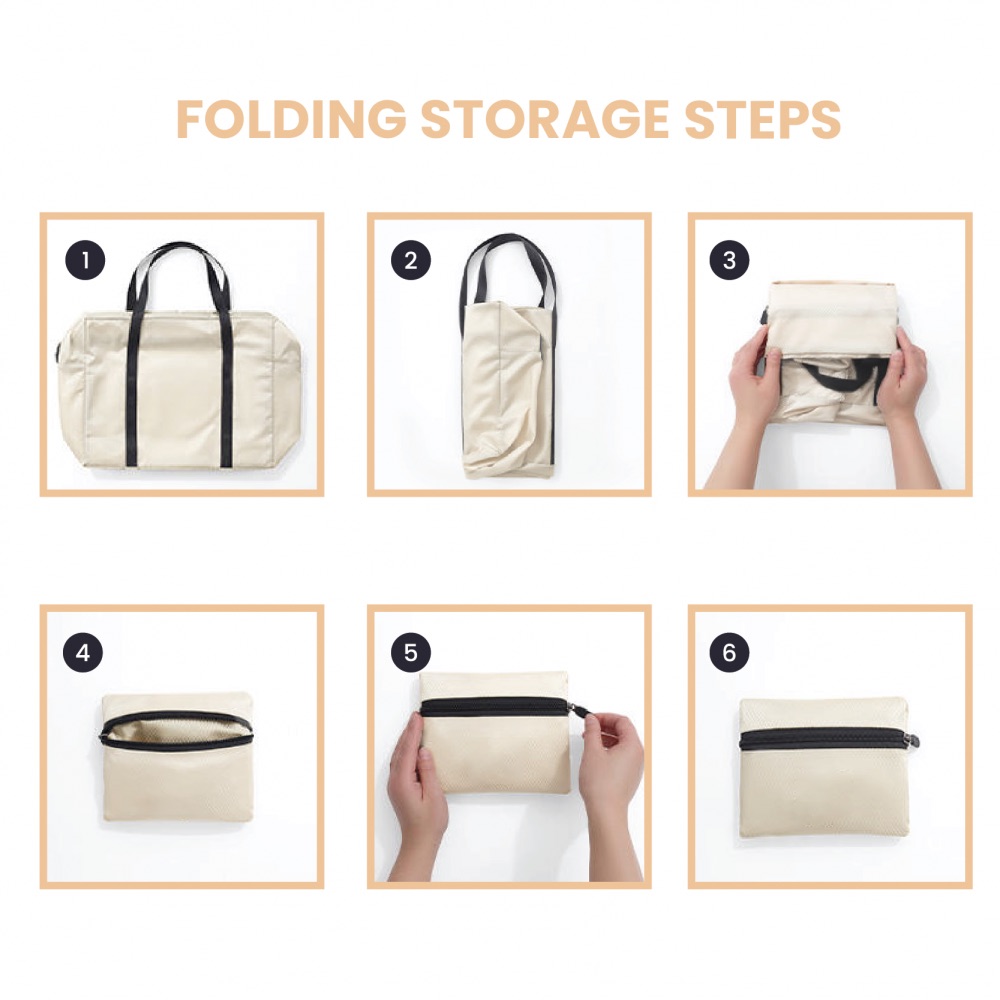 FOLDING STORAGE STEPS

1

2

3

4

5

6