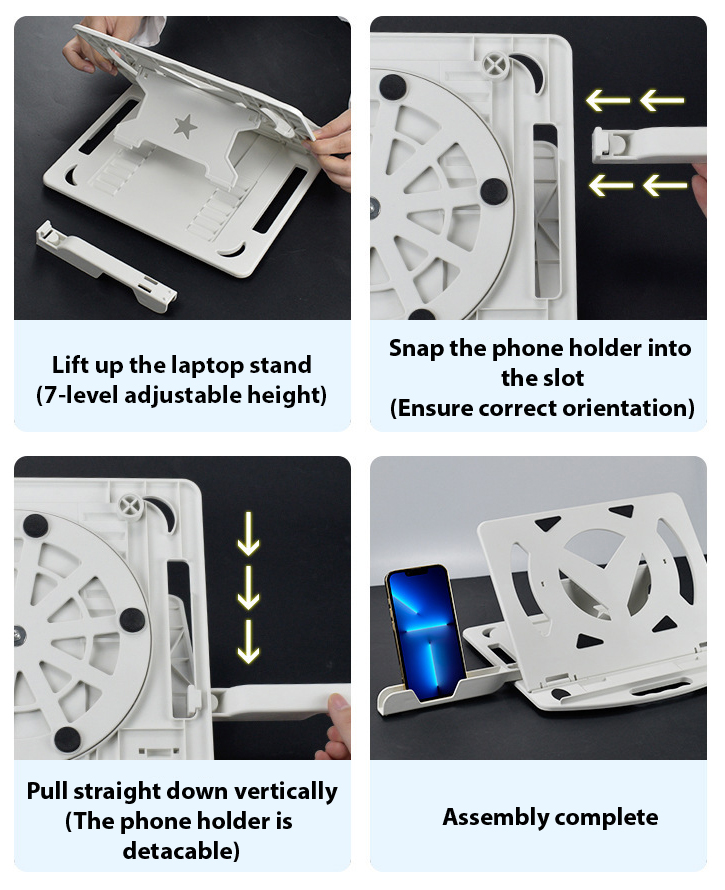 Lift up the laptop stand
(7-level adjustable height)

Snap the phone holder into the slot
(Ensure correct orientation)

Pull straight down vertically
(The phone holder is detacable)

Assembly complete