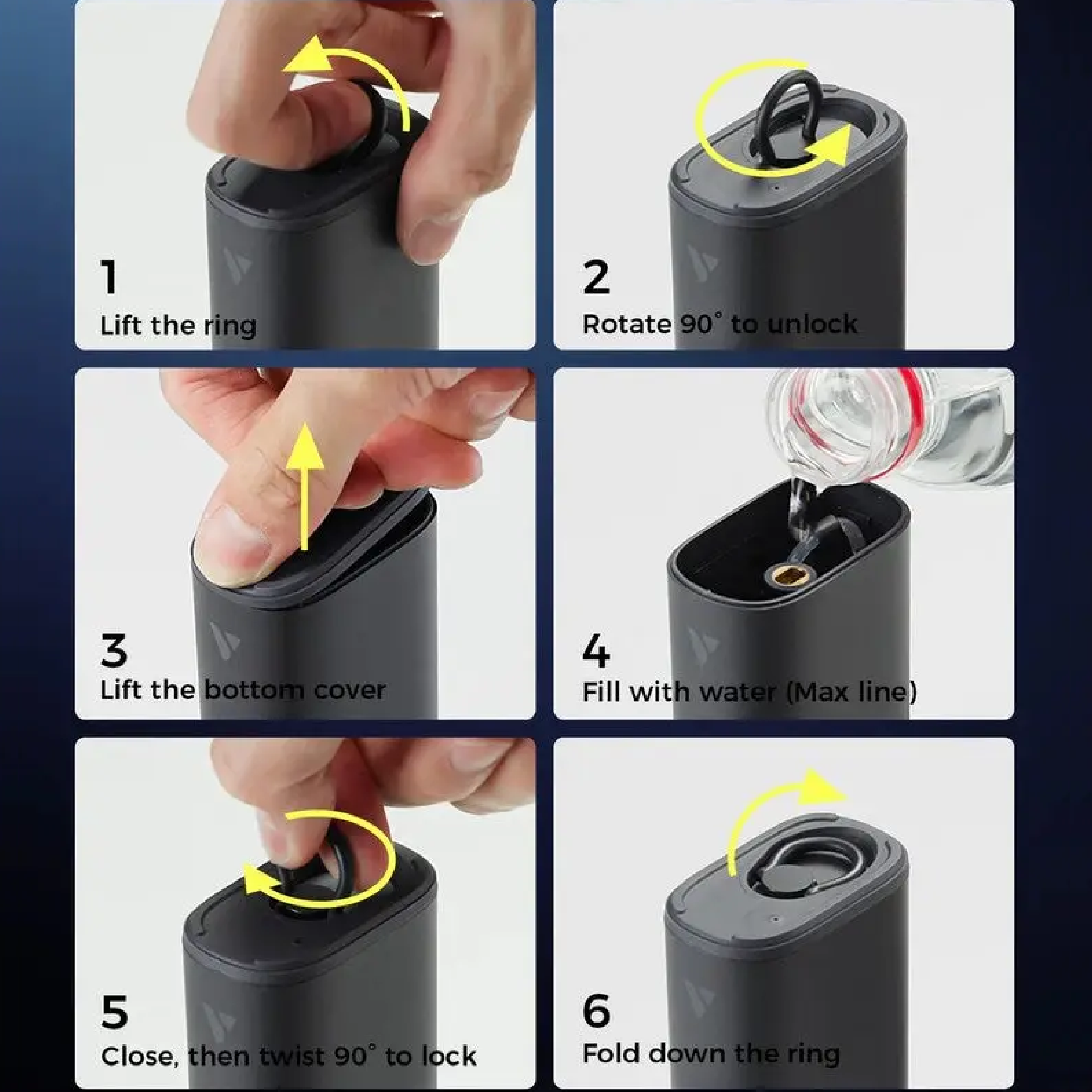 1
Lift the ring

2
Rotate 90° to unlock

3
Lift the bottom cover

4
Fill with water (Max line)

5
Close, then twist 90° to lock

6
Fold down the ring