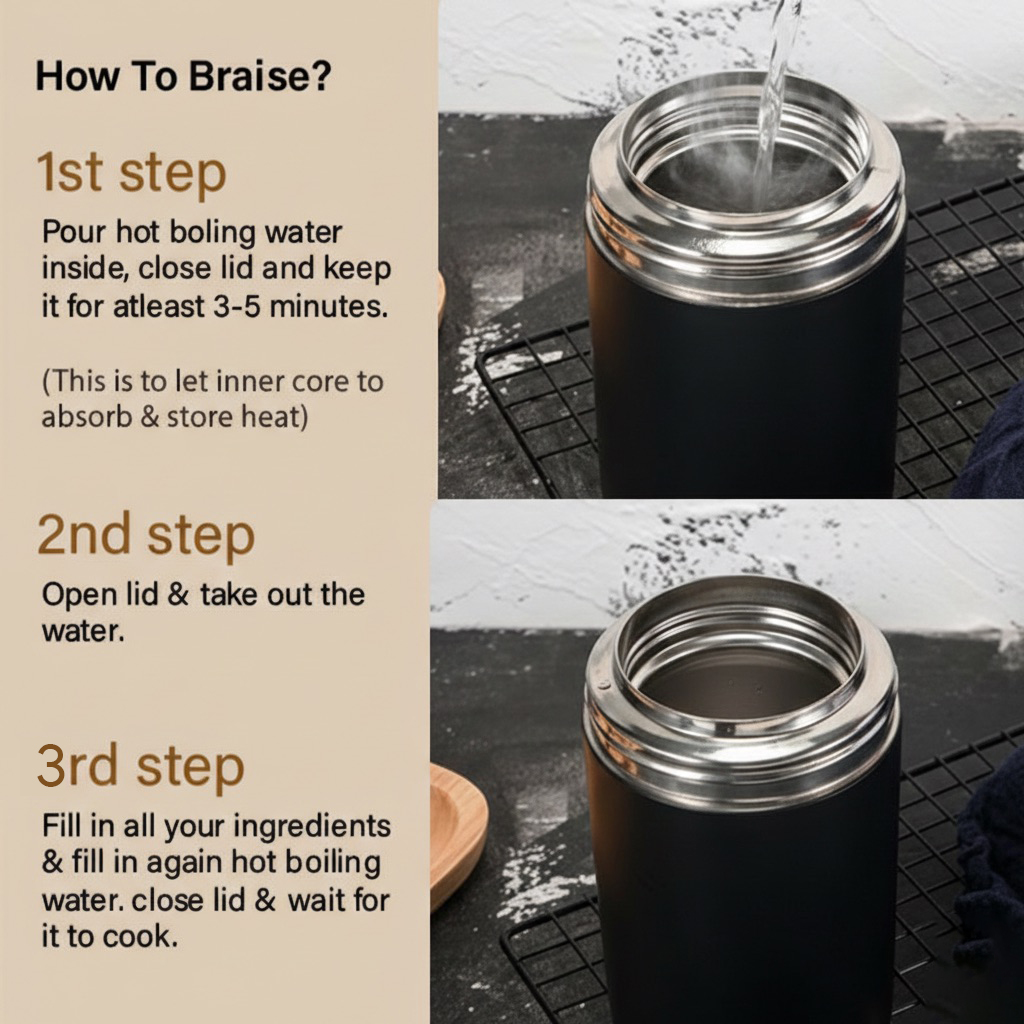 How To Braise?

1st step

Pour hot boling water inside, close lid and keep it for atleast 3-5 minutes.

(This is to let inner core to absorb & store heat)

2nd step

Open lid & take out the water.

3rd step

Fill in all your ingredients & fill in again hot boiling water. close lid & wait for it to cook.