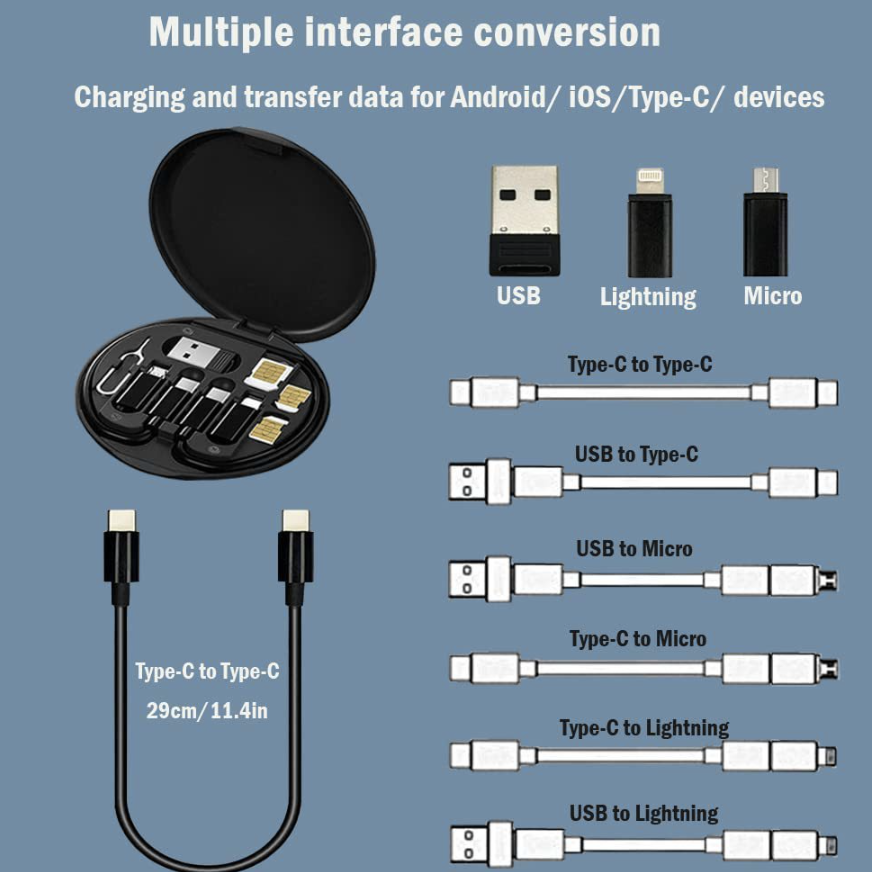 Multiple interface conversion

Charging and transfer data for Android/ iOS/Type-C/ devices

USB

Lightning

Micro

Type-C to Type-C

USB to Type-C

USB to Micro

Type-C to Micro

Type-C to Lightning

USB to Lightning

Type-C to Type-C

29cm/11.4in