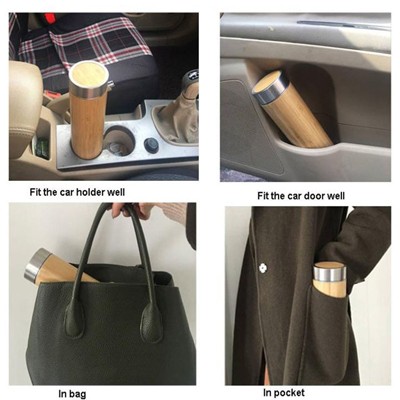 Fit the car holder well

Fit the car door well

In bag

In pocket