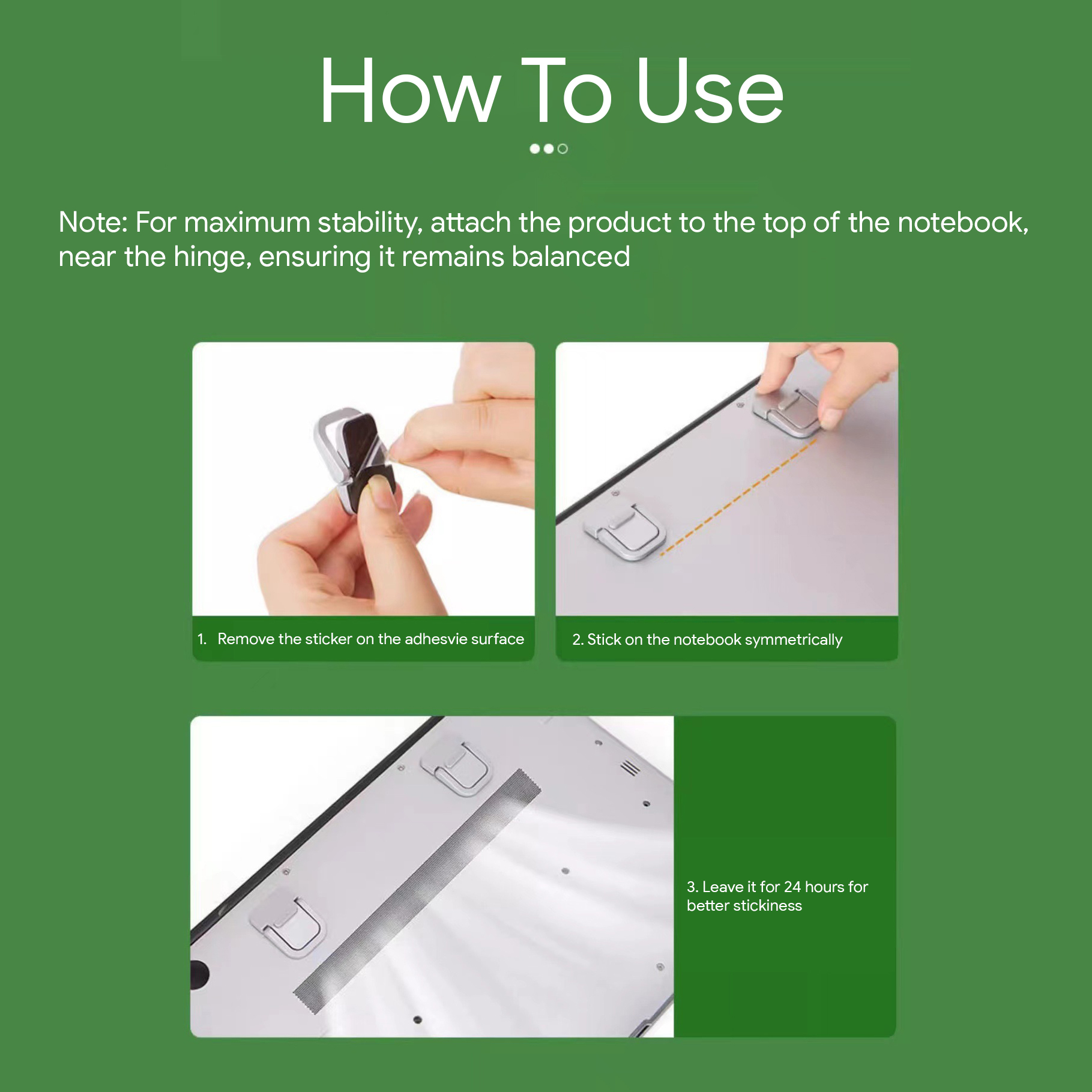 How To Use

Note: For maximum stability, attach the product to the top of the notebook, near the hinge, ensuring it remains balanced

1. Remove the sticker on the adhesvie surface

2. Stick on the notebook symmetrically

3. Leave it for 24 hours for better stickiness