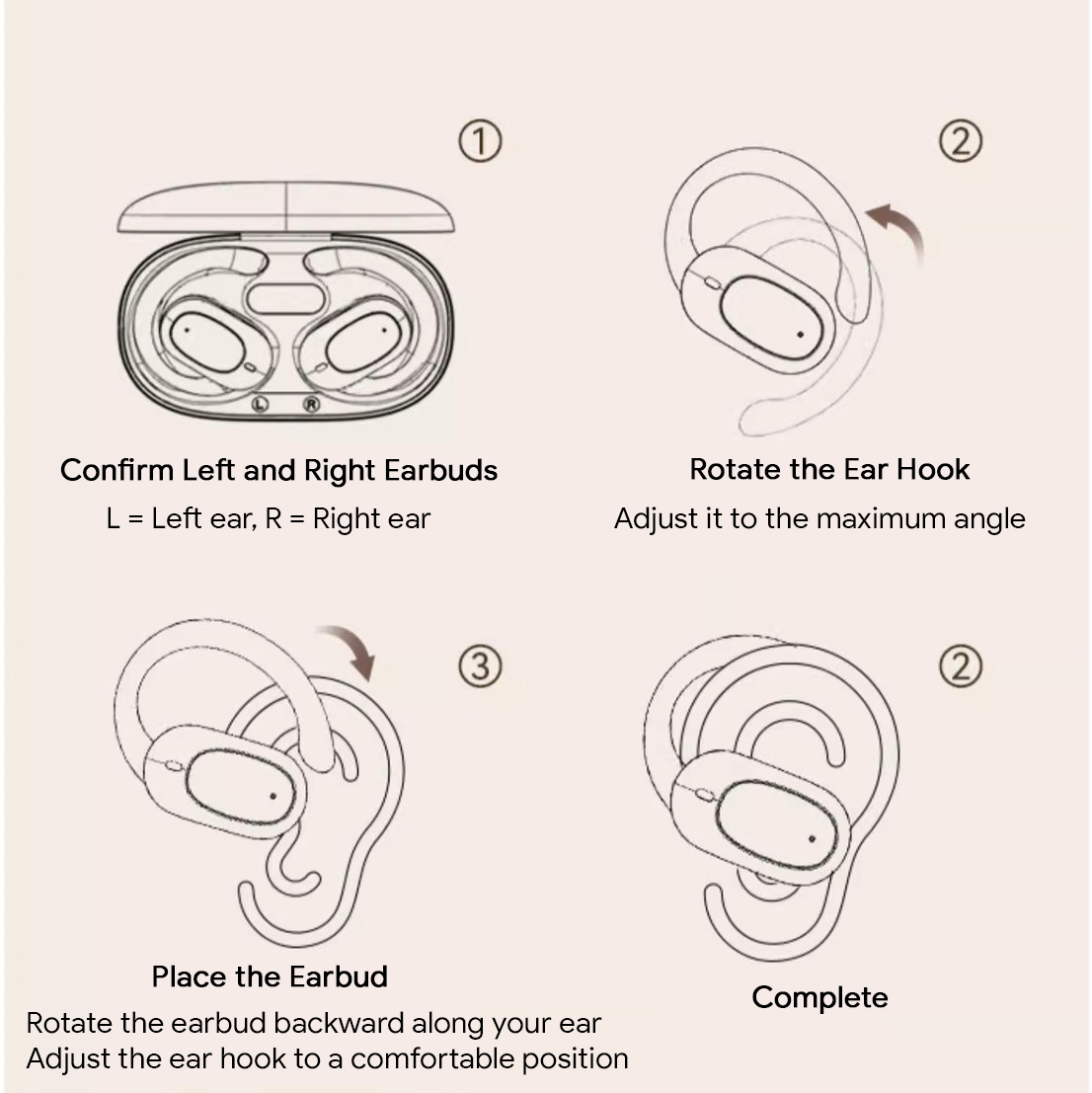 ①

L R

Confirm Left and Right Earbuds

L = Left ear, R = Right ear

②

Rotate the Ear Hook

Adjust it to the maximum angle

③

Place the Earbud

Rotate the earbud backward along your ear
Adjust the ear hook to a comfortable position

②

Complete