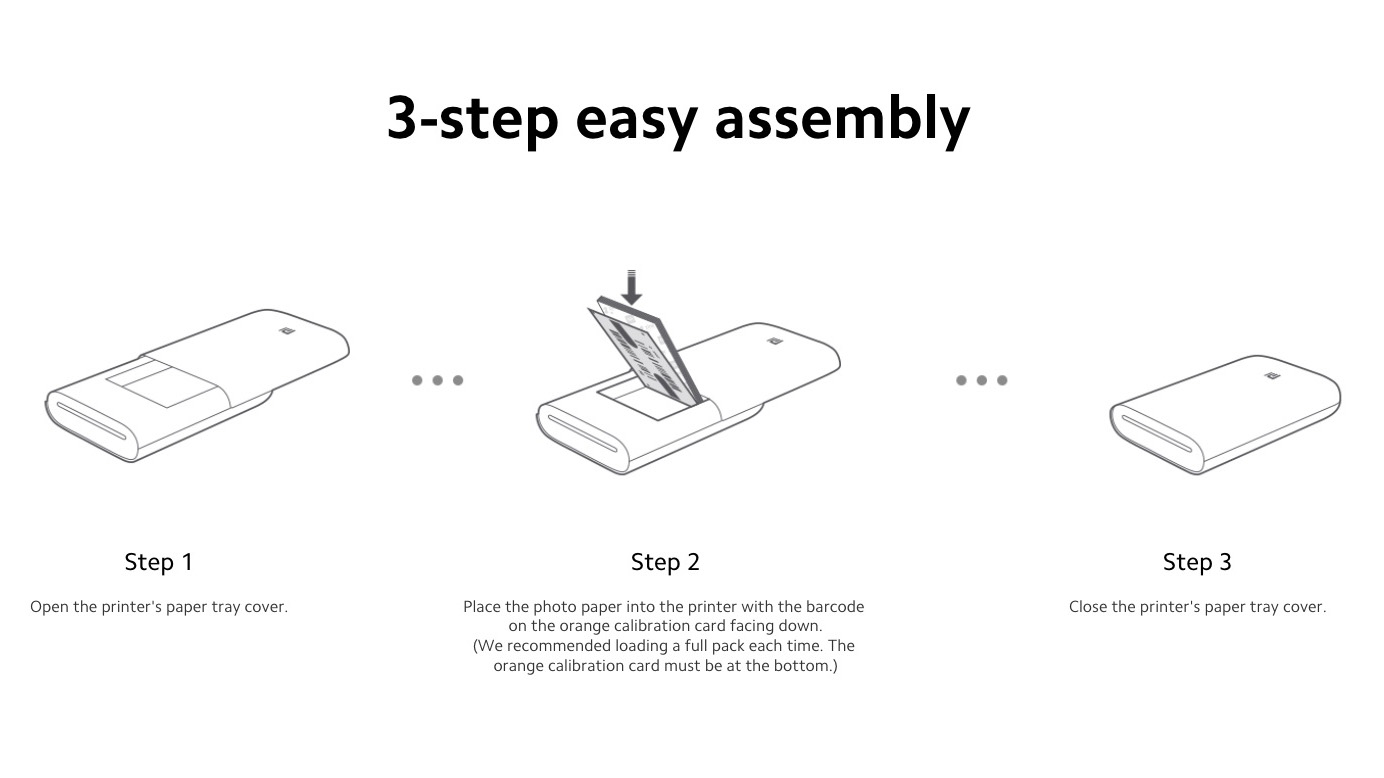 3-step easy assembly

Step 1

Open the printer's paper tray cover.

Step 2

Place the photo paper into the printer with the barcode on the orange calibration card facing down.
(We recommended loading a full pack each time. The orange calibration card must be at the bottom.)

Step 3

Close the printer's paper tray cover.