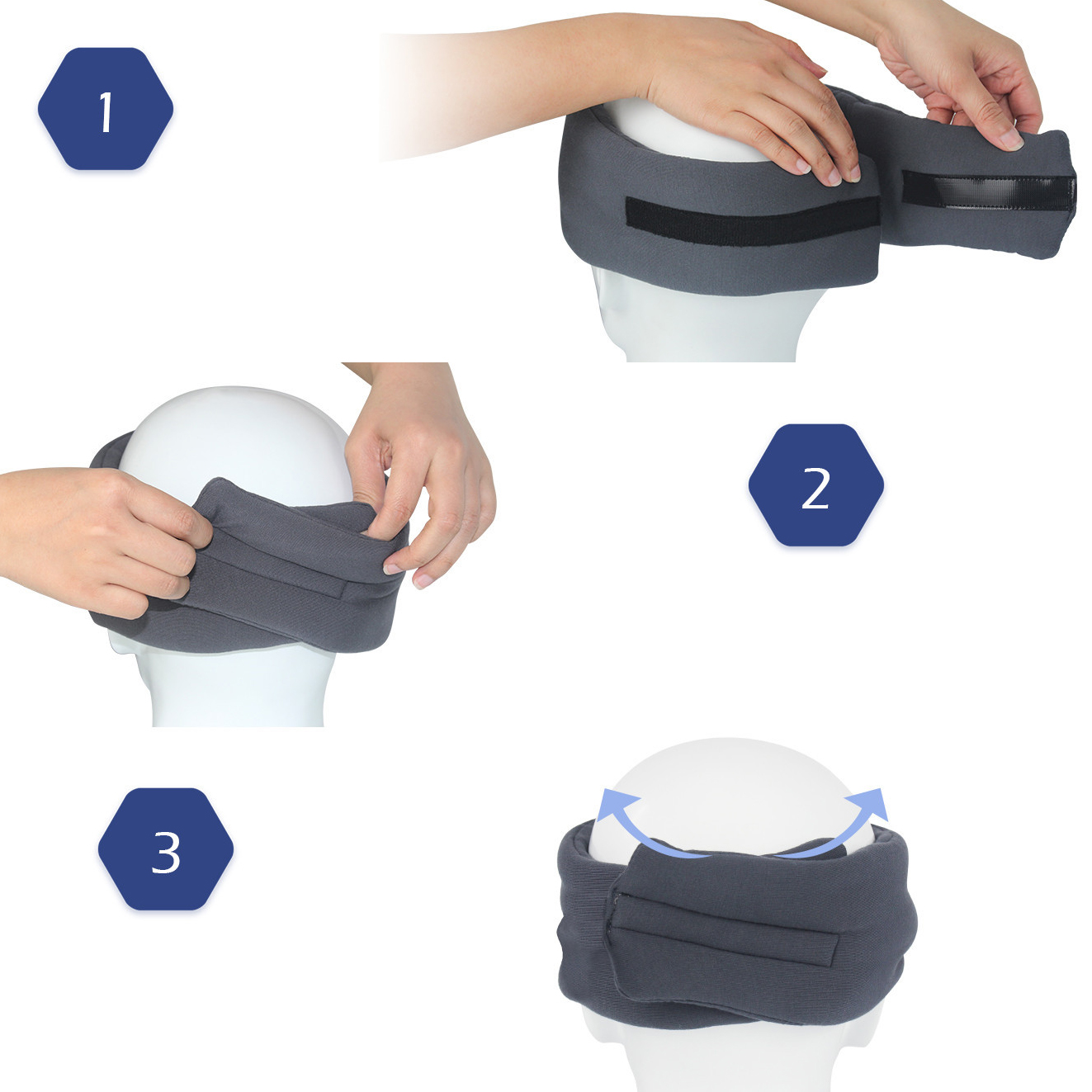 1

2

3