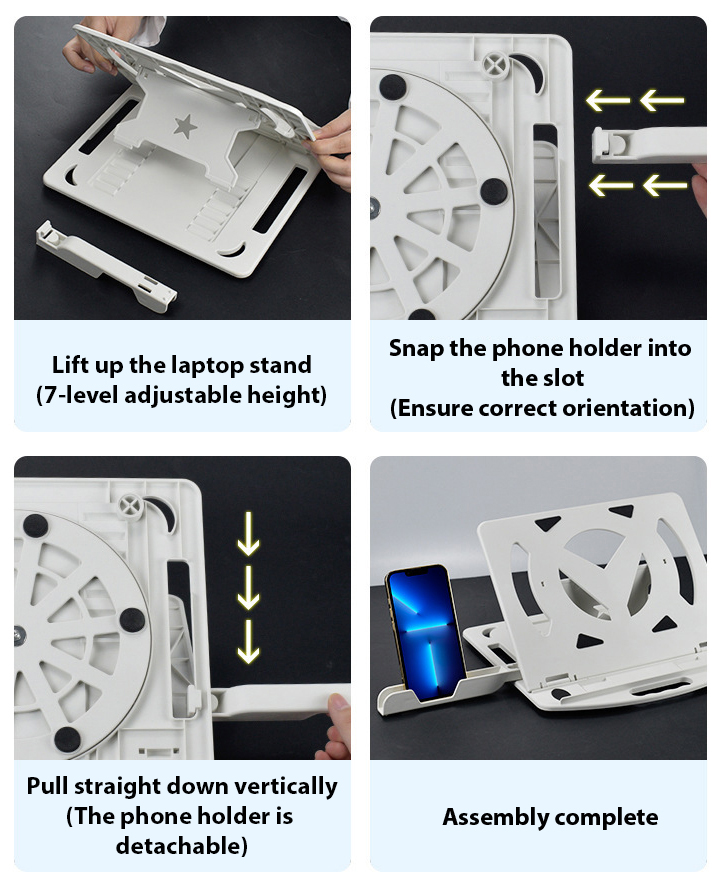 Lift up the laptop stand (7-level adjustable height)

Snap the phone holder into the slot (Ensure correct orientation)

Pull straight down vertically (The phone holder is detachable)

Assembly complete