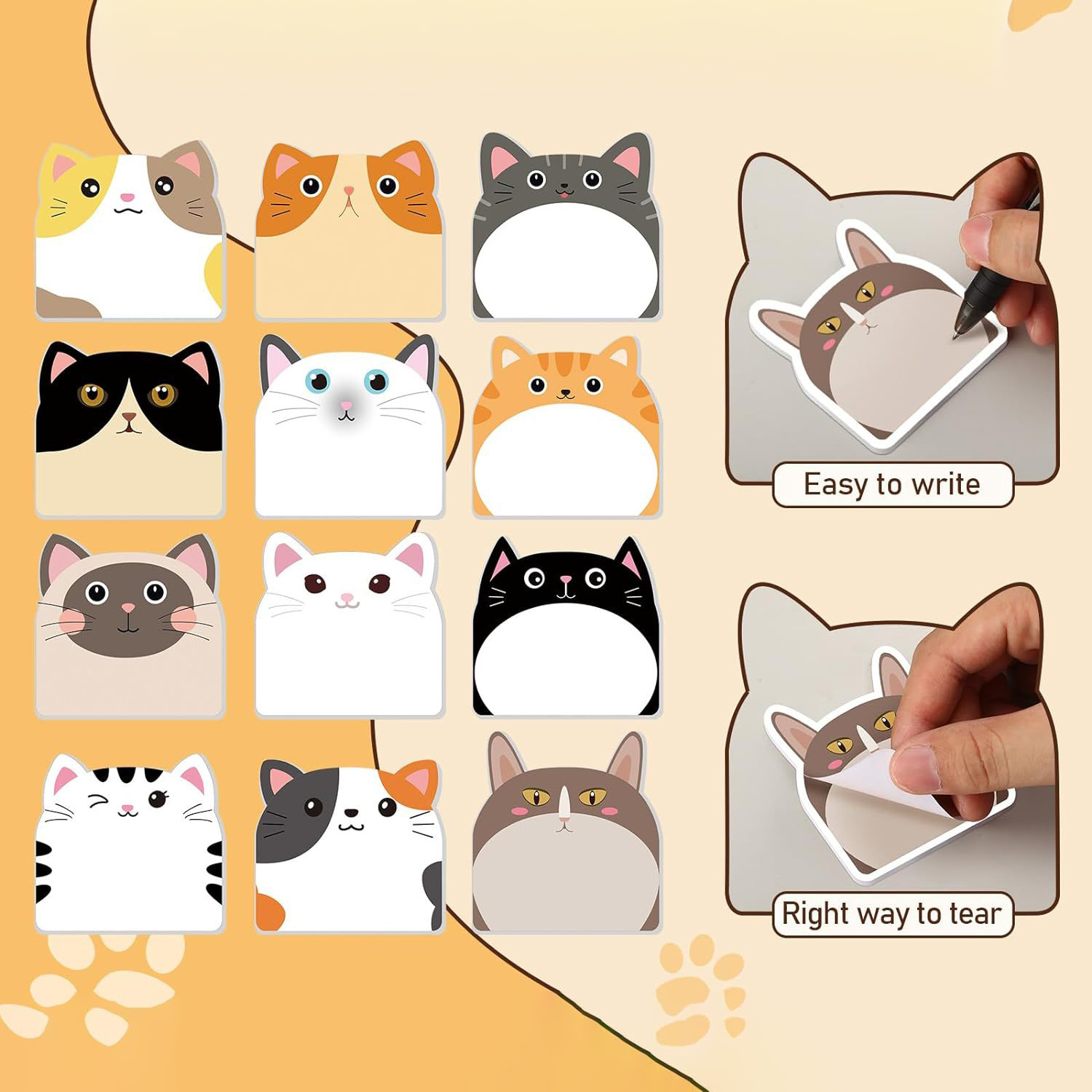 Easy to write

Right way to tear