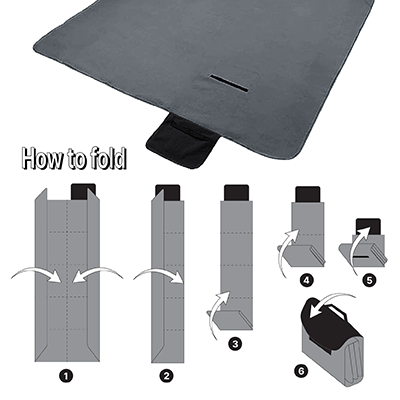 How to fold

1

2

3

4

5

6