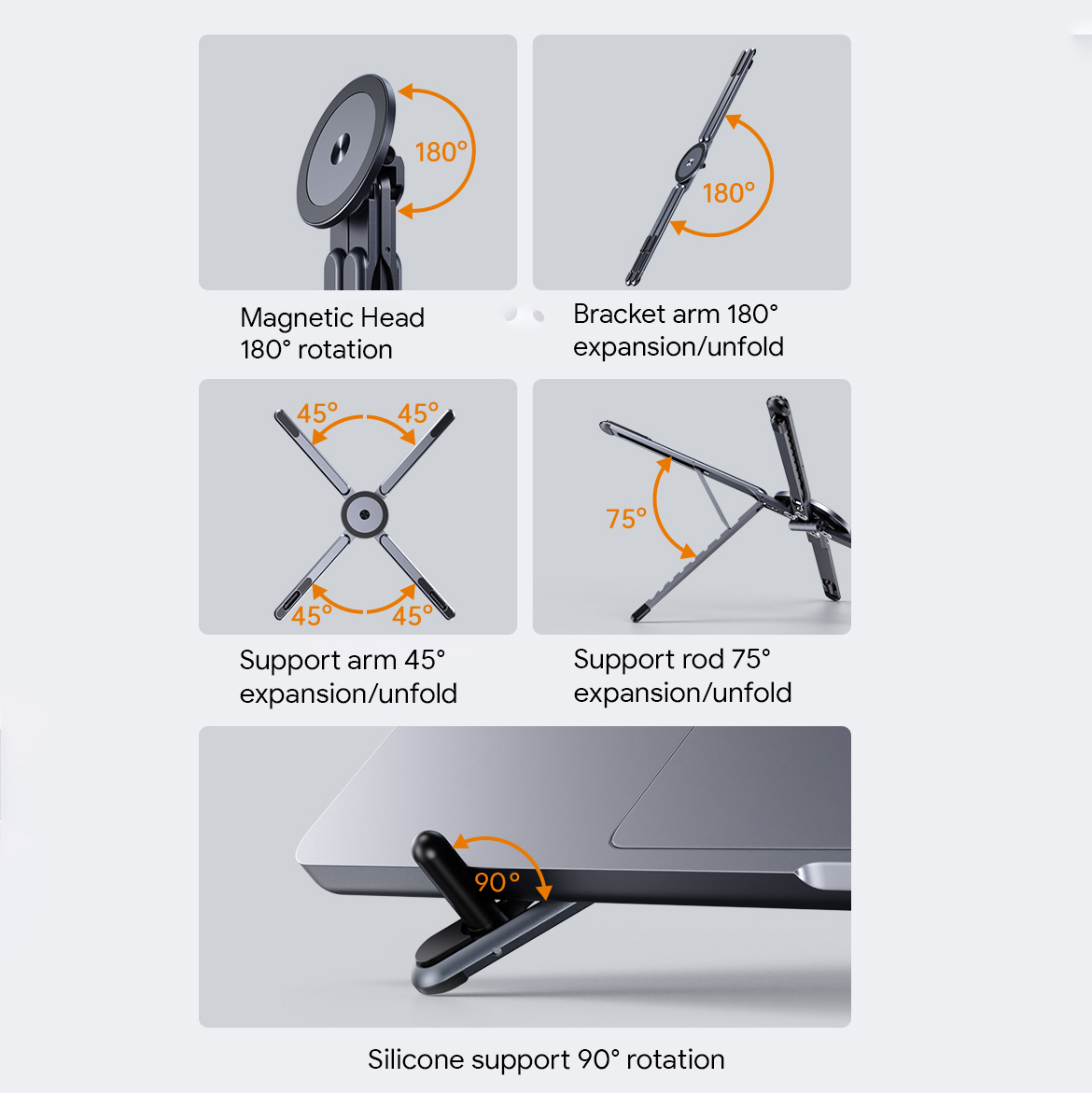 180°

Magnetic Head
180° rotation

180°

Bracket arm 180°
expansion/unfold

45° 45°
45° 45°

Support arm 45°
expansion/unfold

75°

Support rod 75°
expansion/unfold

90°

Silicone support 90° rotation